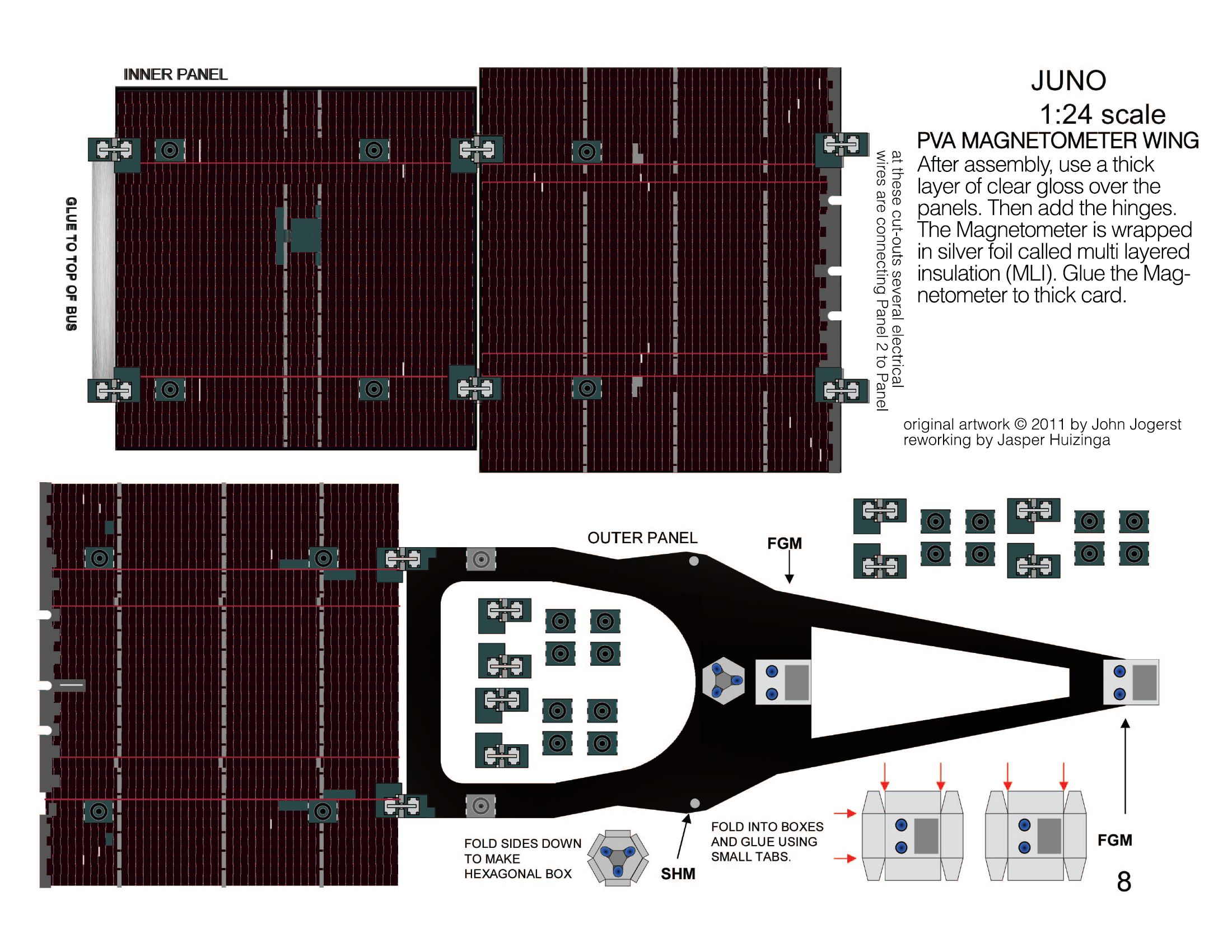 INNER PANEL

GLUE TO TOP OF BUS

at these cut-outs several electrical wires are connecting Panel 2 to Panel

JUNO
1:24 scale
PVA MAGNETOMETER WING
After assembly, use a thick layer of clear gloss over the panels. Then add the hinges. The Magnetometer is wrapped in silver foil called multi layered insulation (MLI). Glue the Magnetometer to thick card.

original artwork © 2011 by John Jogerst
reworking by Jasper Huizinga

OUTER PANEL

FGM

FOLD SIDES DOWN TO MAKE HEXAGONAL BOX

SHM

FOLD INTO BOXES AND GLUE USING SMALL TABS.

FGM

8